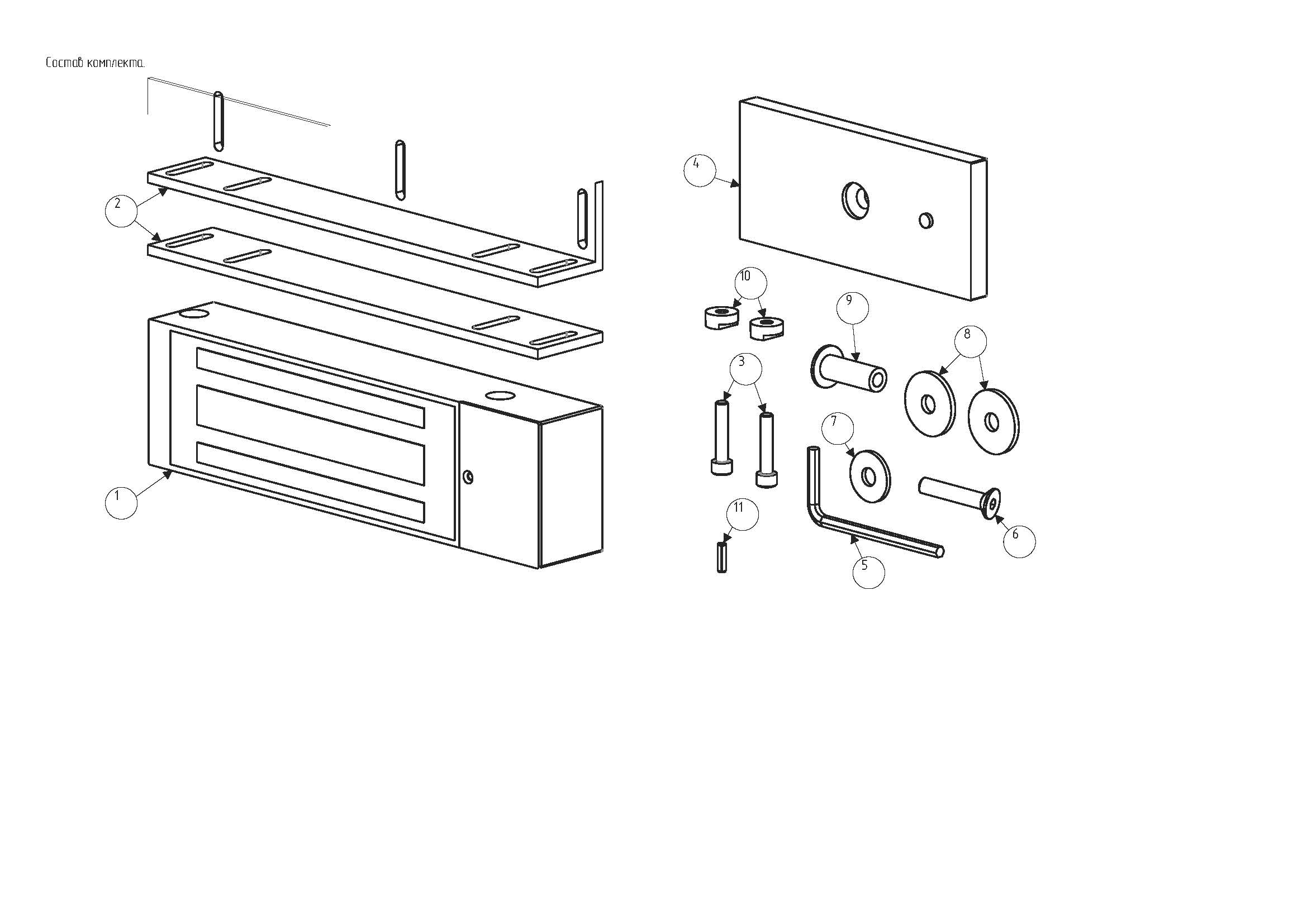 Состав комплекта.

2

1

4

10

9

8

3

7

11

5

6